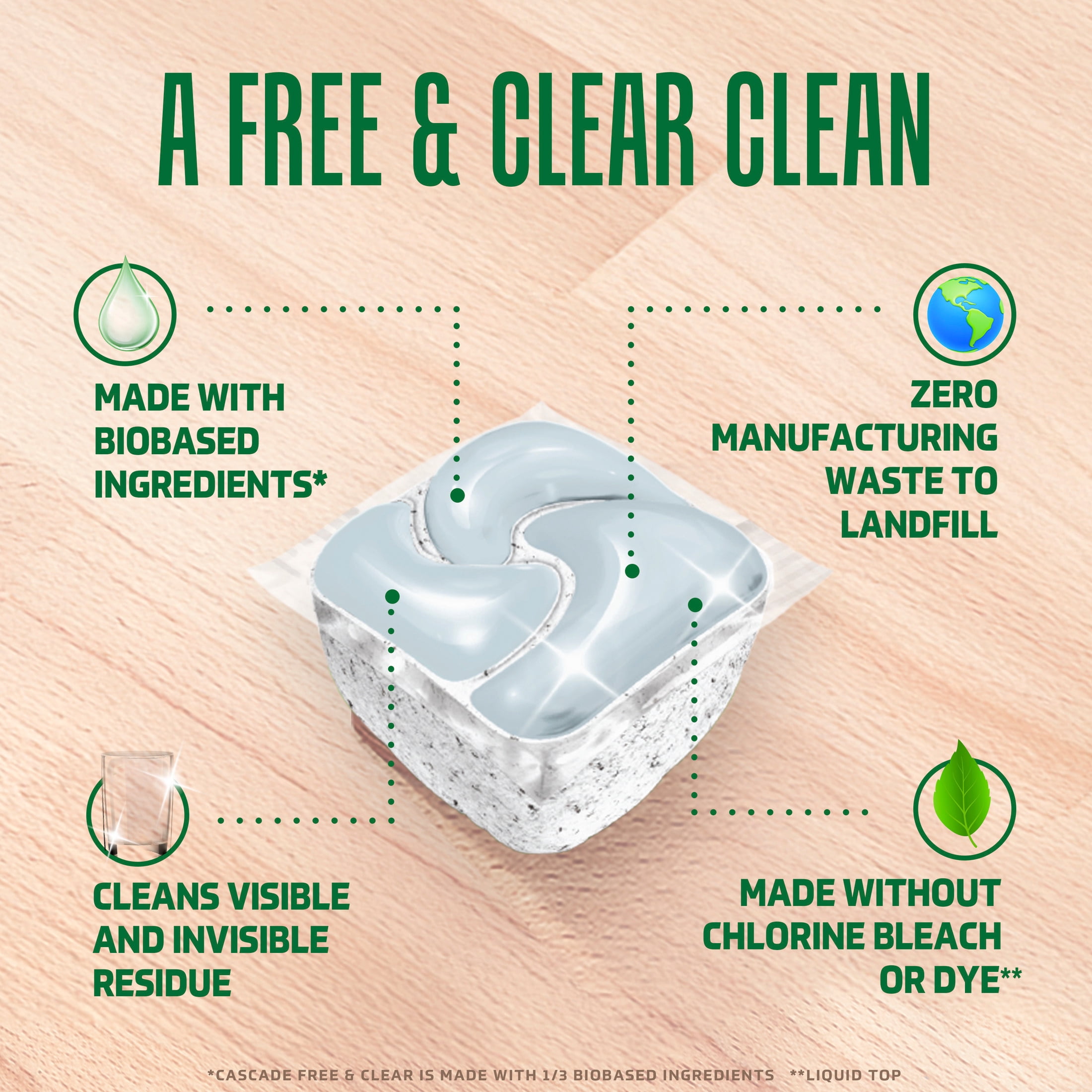 A FREE & CLEAR CLEAN

MADE WITH BIOBASED INGREDIENTS*

ZERO MANUFACTURING WASTE TO LANDFILL

CLEANS VISIBLE AND INVISIBLE RESIDUE

MADE WITHOUT CHLORINE BLEACH OR DYE**

*CASCADE FREE & CLEAR IS MADE WITH 1/3 BIOBASED INGREDIENTS **LIQUID TOP