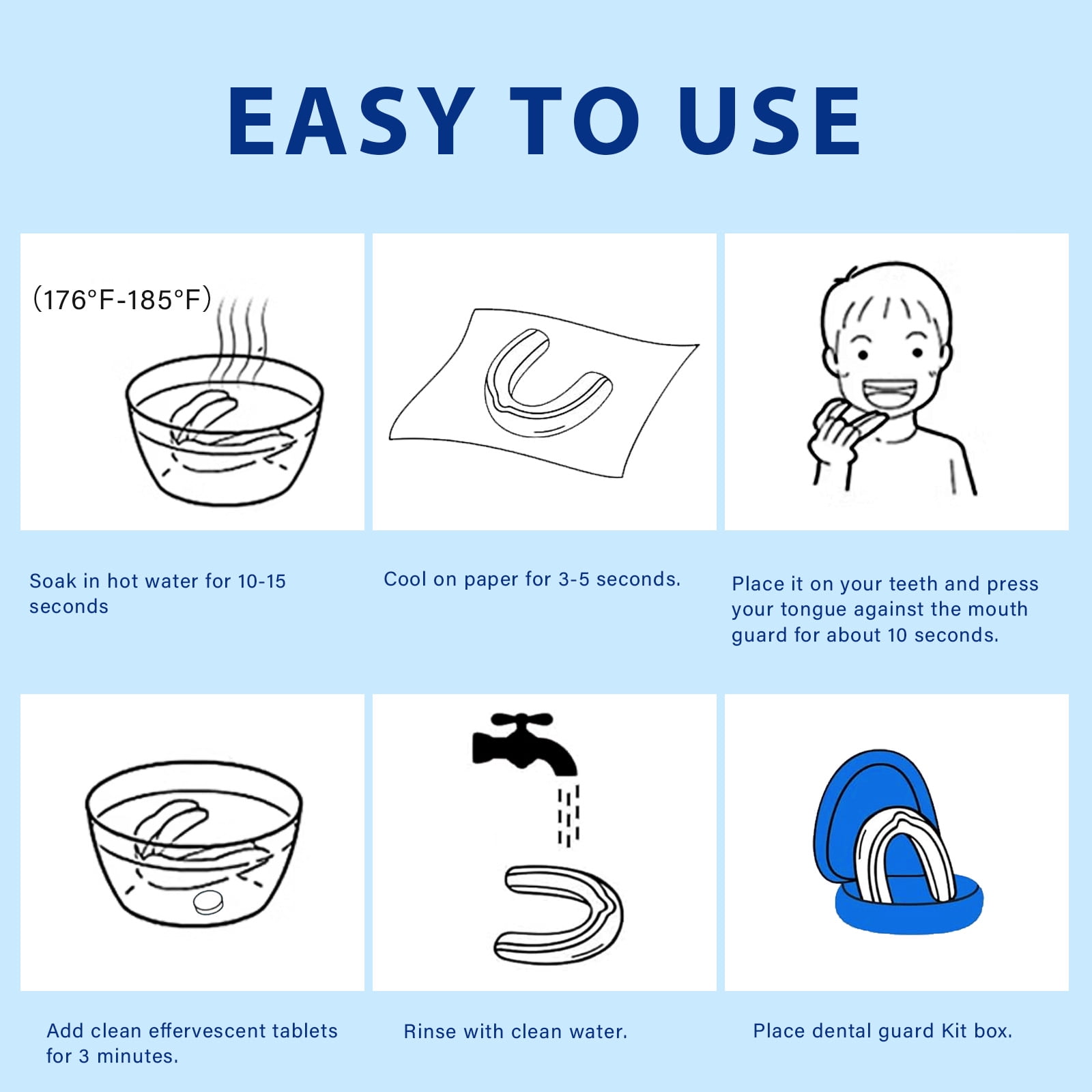 EASY TO USE

(176°F-185°F)

Soak in hot water for 10-15 seconds

Cool on paper for 3-5 seconds.

Place it on your teeth and press your tongue against the mouth guard for about 10 seconds.

Add clean effervescent tablets for 3 minutes.

Rinse with clean water.

Place dental guard Kit box.