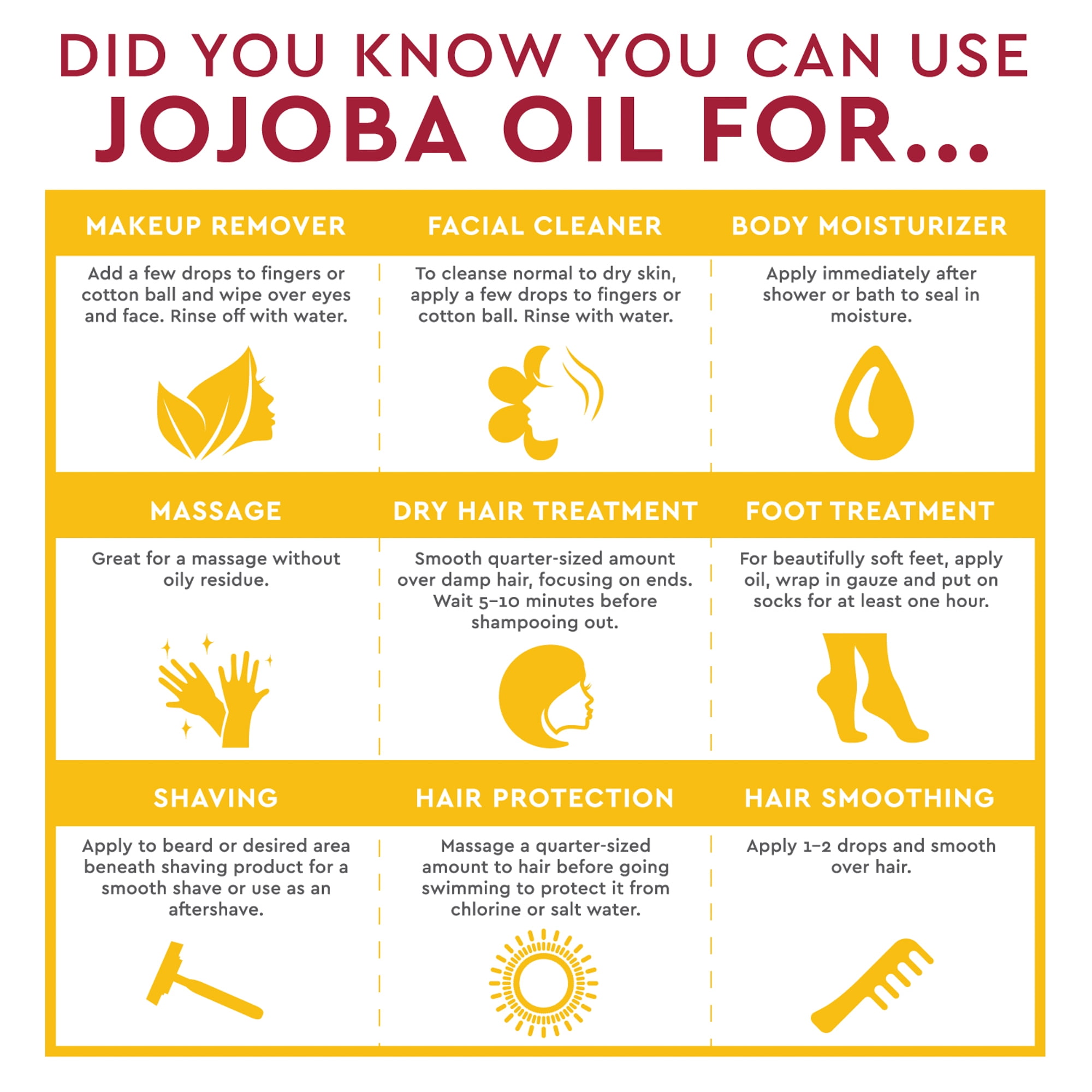 DID YOU KNOW YOU CAN USE
JOJOBA OIL FOR...

MAKEUP REMOVER

Add a few drops to fingers or cotton ball and wipe over eyes and face. Rinse off with water.

FACIAL CLEANER

To cleanse normal to dry skin, apply a few drops to fingers or cotton ball. Rinse with water.

BODY MOISTURIZER

Apply immediately after shower or bath to seal in moisture.

MASSAGE

Great for a massage without oily residue.

DRY HAIR TREATMENT

Smooth quarter-sized amount over damp hair, focusing on ends. Wait 5–10 minutes before shampooing out.

FOOT TREATMENT

For beautifully soft feet, apply oil, wrap in gauze and put on socks for at least one hour.

SHAVING

Apply to beard or desired area beneath shaving product for a smooth shave or use as an aftershave.

HAIR PROTECTION

Massage a quarter-sized amount to hair before going swimming to protect it from chlorine or salt water.

HAIR SMOOTHING

Apply 1–2 drops and smooth over hair.