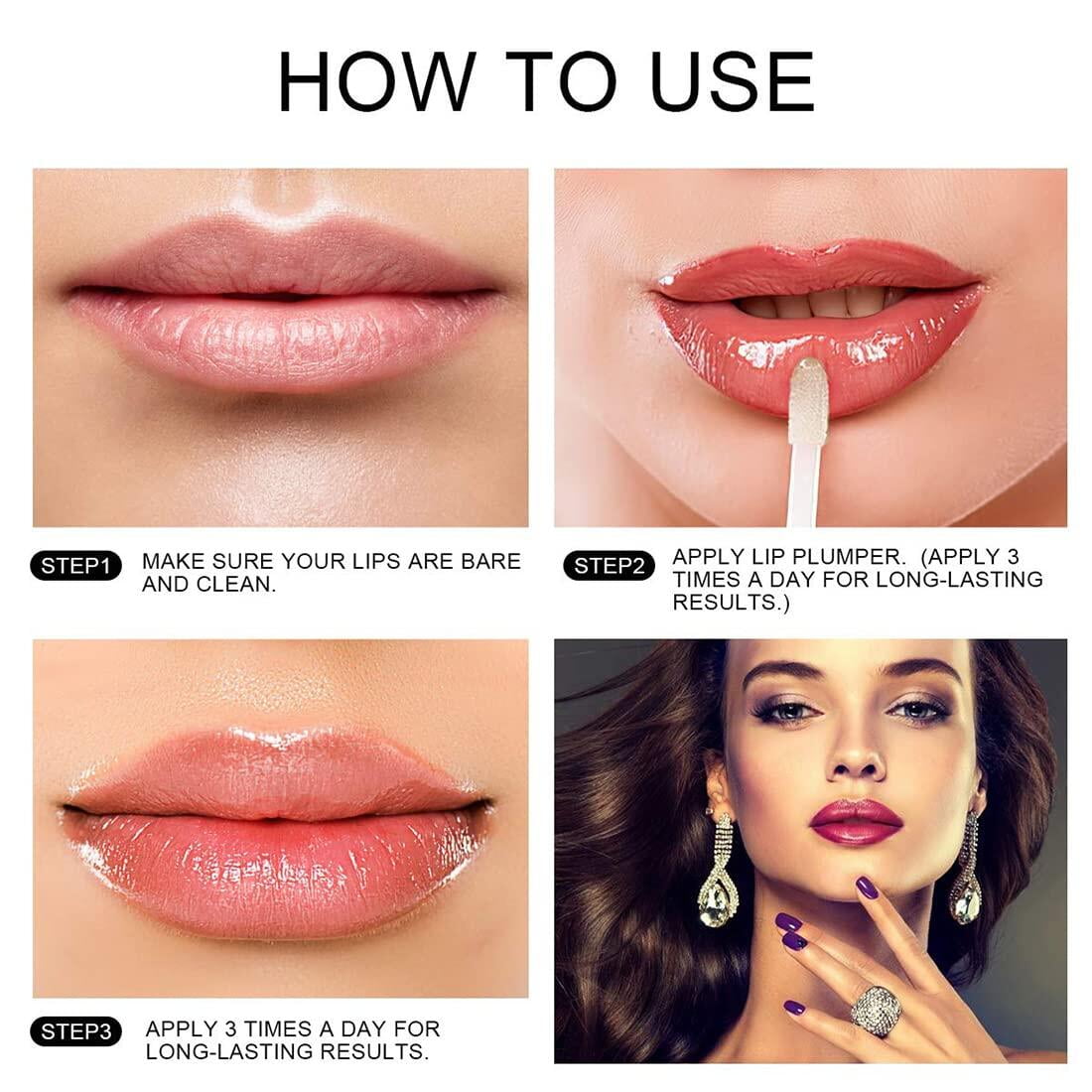 HOW TO USE

STEP1 MAKE SURE YOUR LIPS ARE BARE AND CLEAN.

STEP2 APPLY LIP PLUMPER. (APPLY 3 TIMES A DAY FOR LONG-LASTING RESULTS.)

STEP3 APPLY 3 TIMES A DAY FOR LONG-LASTING RESULTS.