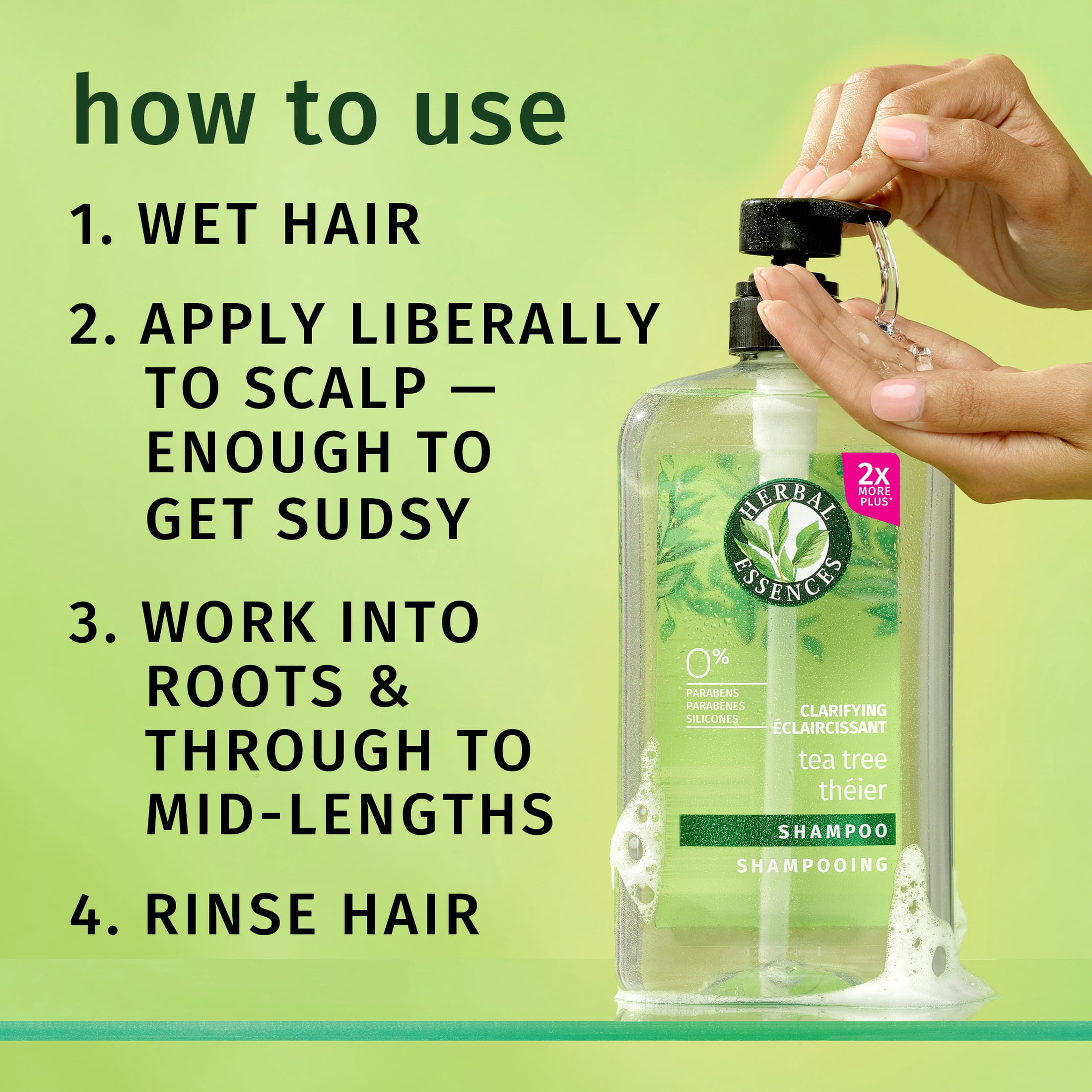 how to use

1. WET HAIR

2. APPLY LIBERALLY TO SCALP — ENOUGH TO GET SUDSY

3. WORK INTO ROOTS & THROUGH TO MID-LENGTHS

4. RINSE HAIR

2x MORE PLUS*

HERBAL ESSENCES

0%
PARABENS
PARABÈNES
SILICONES

CLARIFYING
ÉCLAIRCISSANT
tea tree
théier

SHAMPOO
SHAMPOOING