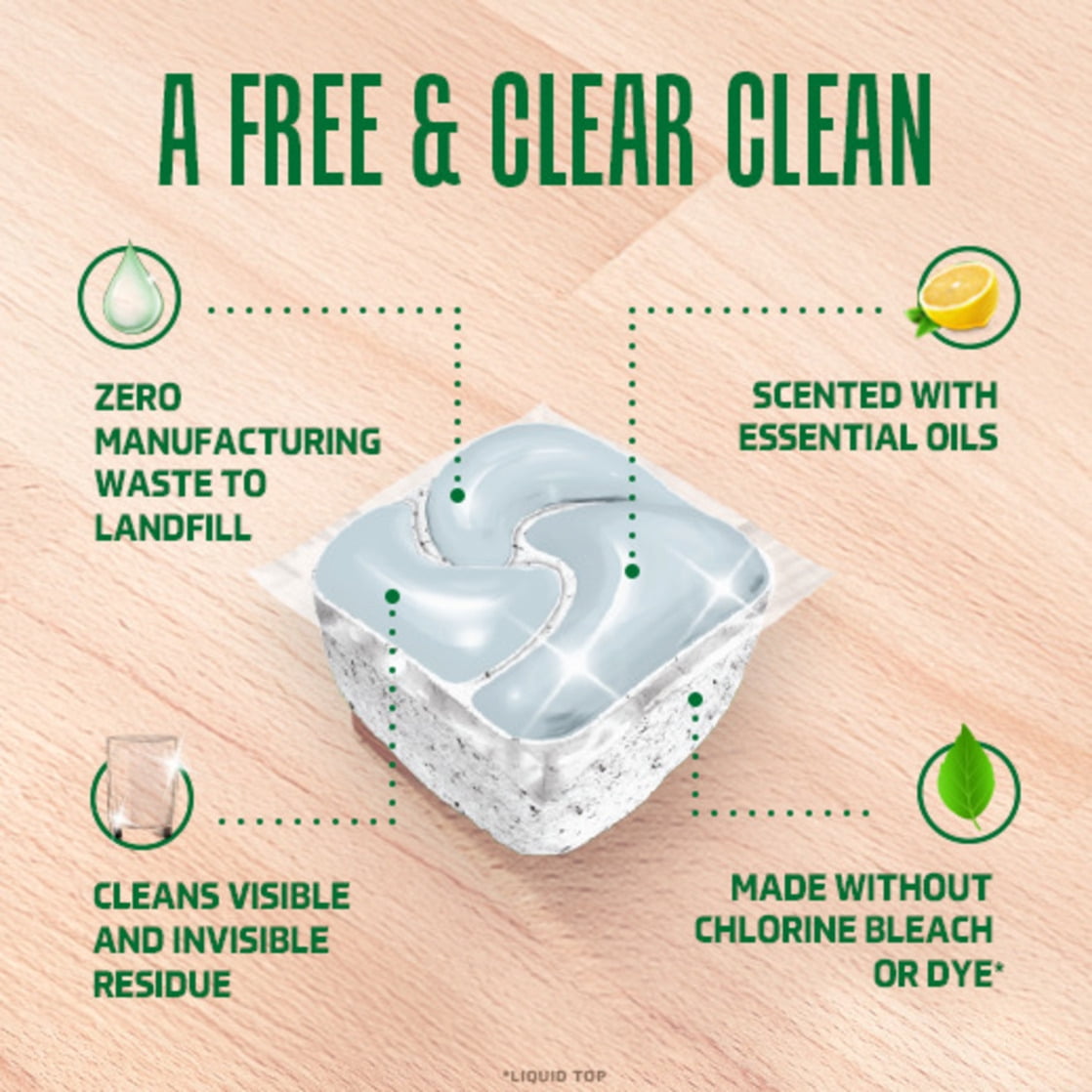 A FREE & CLEAR CLEAN

ZERO MANUFACTURING WASTE TO LANDFILL

SCENTED WITH ESSENTIAL OILS

CLEANS VISIBLE AND INVISIBLE RESIDUE

MADE WITHOUT CHLORINE BLEACH OR DYE*

*LIQUID TOP