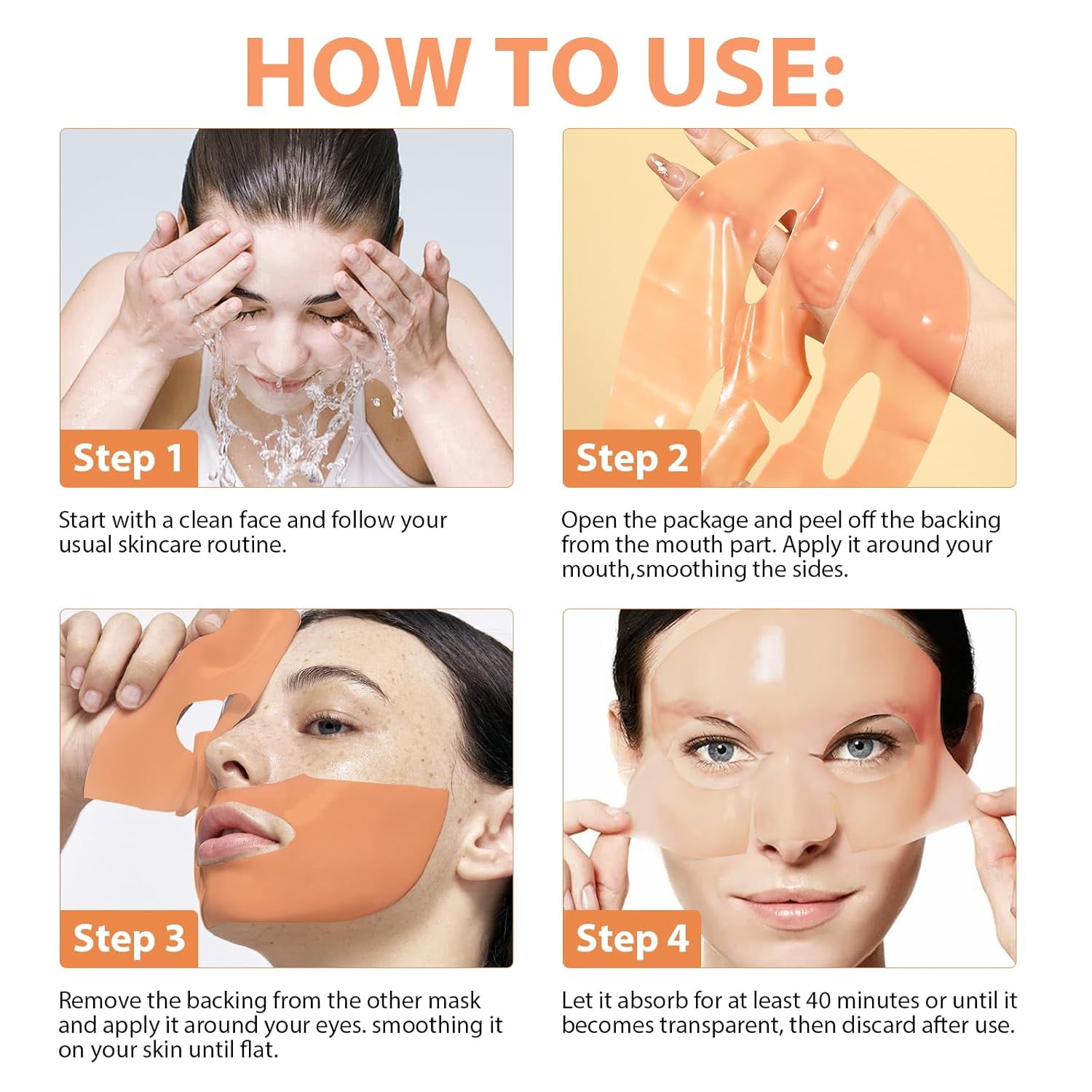 HOW TO USE:

Step 1

Start with a clean face and follow your usual skincare routine.

Step 2

Open the package and peel off the backing from the mouth part. Apply it around your mouth,smoothing the sides.

Step 3

Remove the backing from the other mask and apply it around your eyes. smoothing it on your skin until flat.

Step 4

Let it absorb for at least 40 minutes or until it becomes transparent, then discard after use.